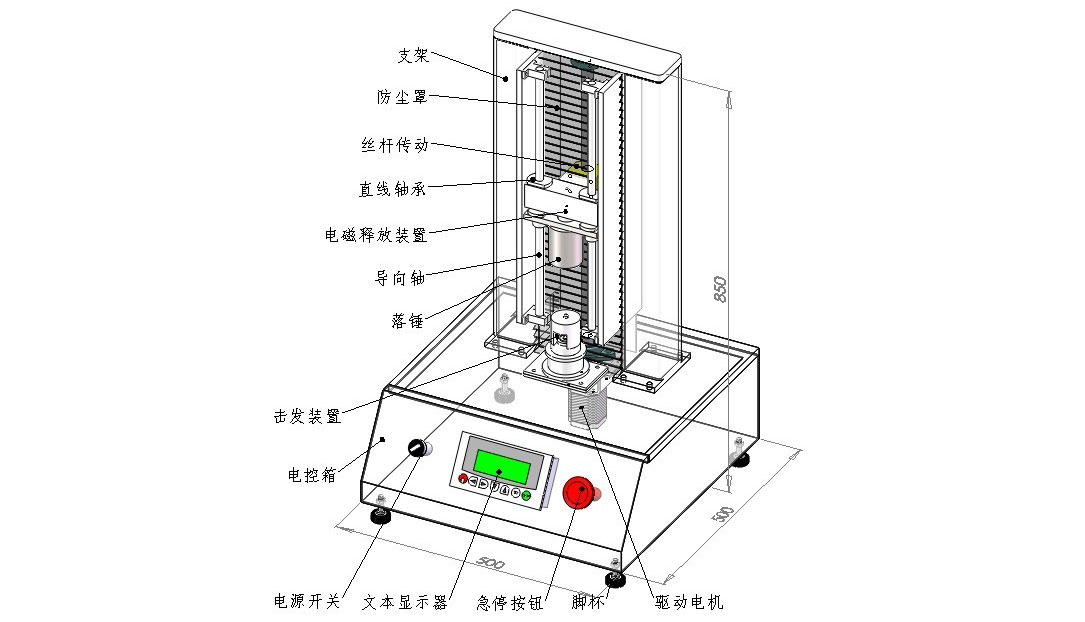 支架
防尘罩
丝杆传动
直线轴承
电磁释放装置
导向轴
落锤
击发装置
电控箱
850
500
500
电源开关
文本显示器
急停按钮
脚杯
驱动电机